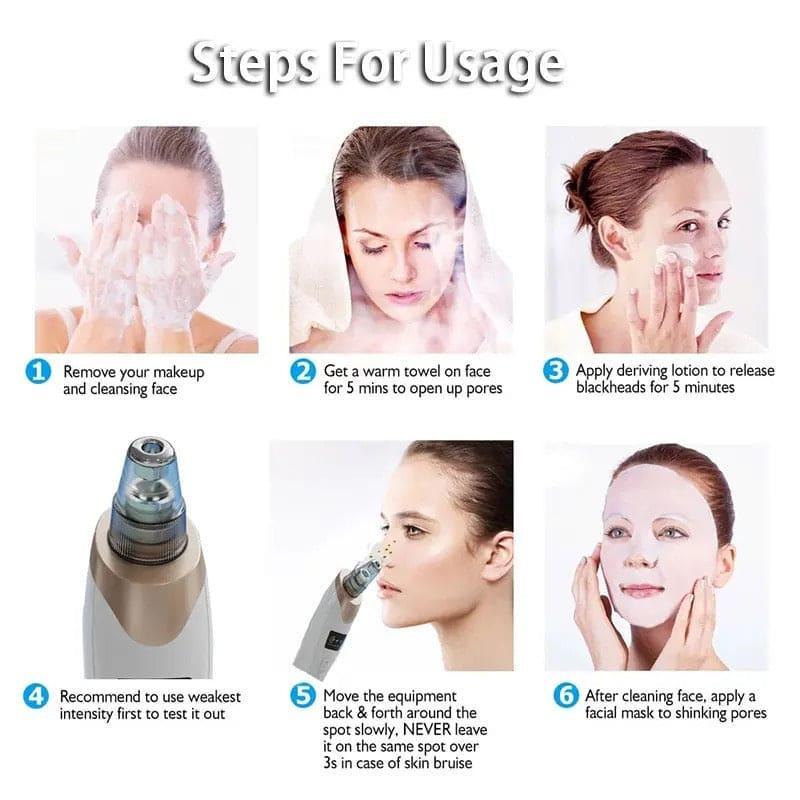 Steps For Usage

1 Remove your makeup and cleansing face

2 Get a warm towel on face for 5 mins to open up pores

3 Apply deriving lotion to release blackheads for 5 minutes

4 Recommend to use weakest intensity first to test it out

5 Move the equipment back & forth around the spot slowly, NEVER leave it on the same spot over 3s in case of skin bruise

6 After cleaning face, apply a facial mask to shinking pores